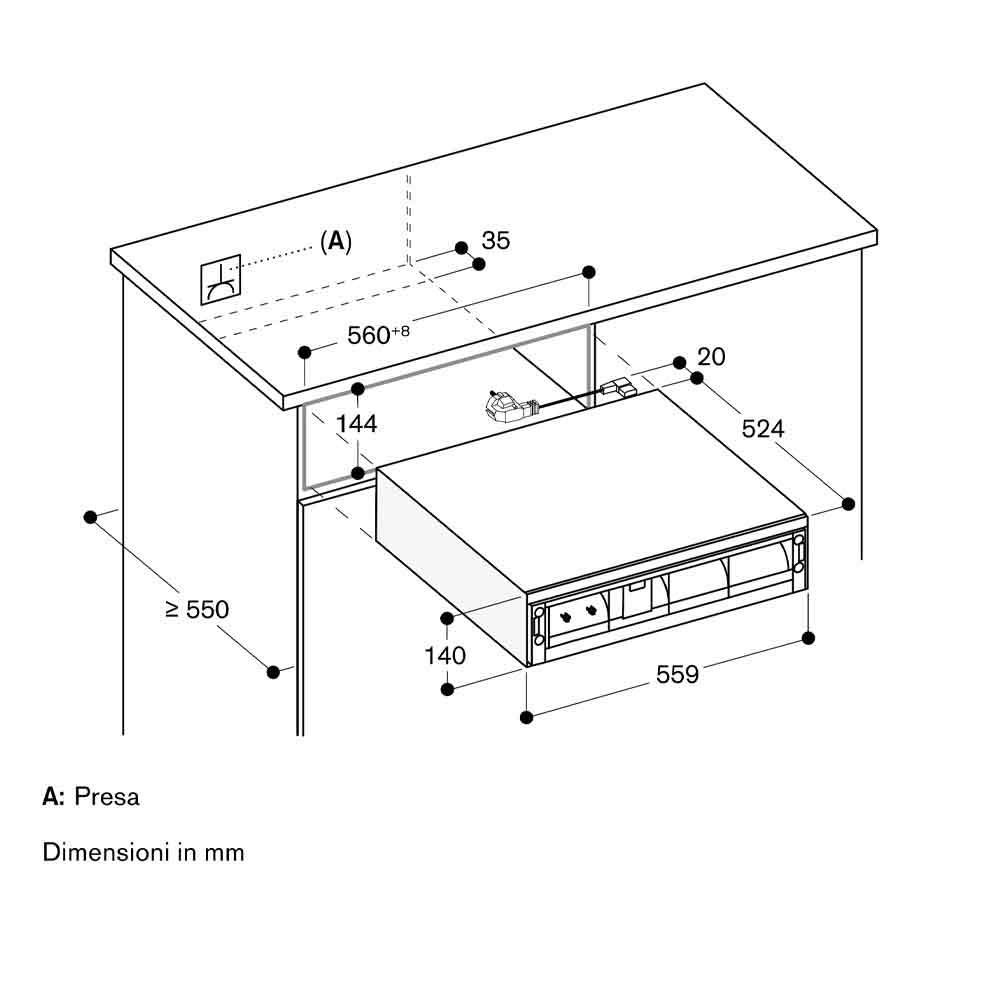 (A)
35
$560^{+8}$
20
144
524
≥ 550
140
559

A: Presa

Dimensioni in mm