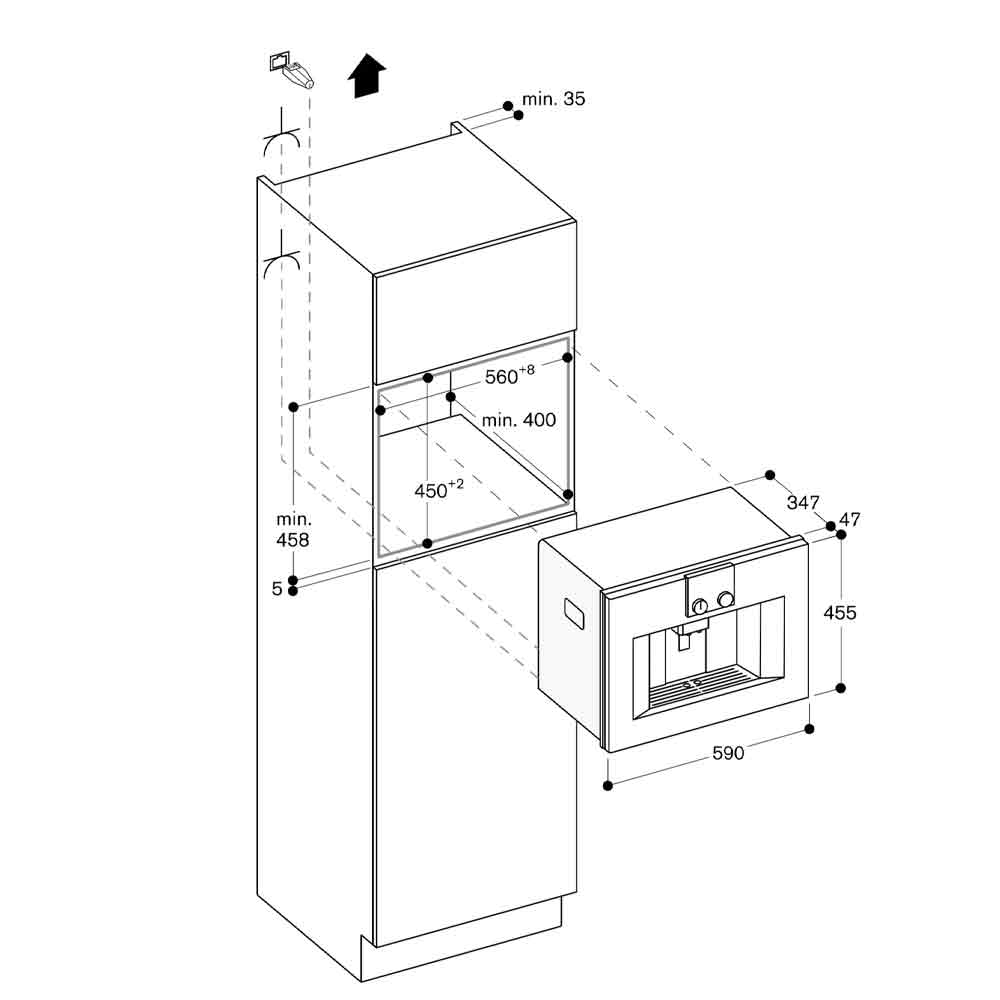 min. 35

$560^{+8}$

min. 400

$450^{+2}$

min. 458

5

347

47

455

590